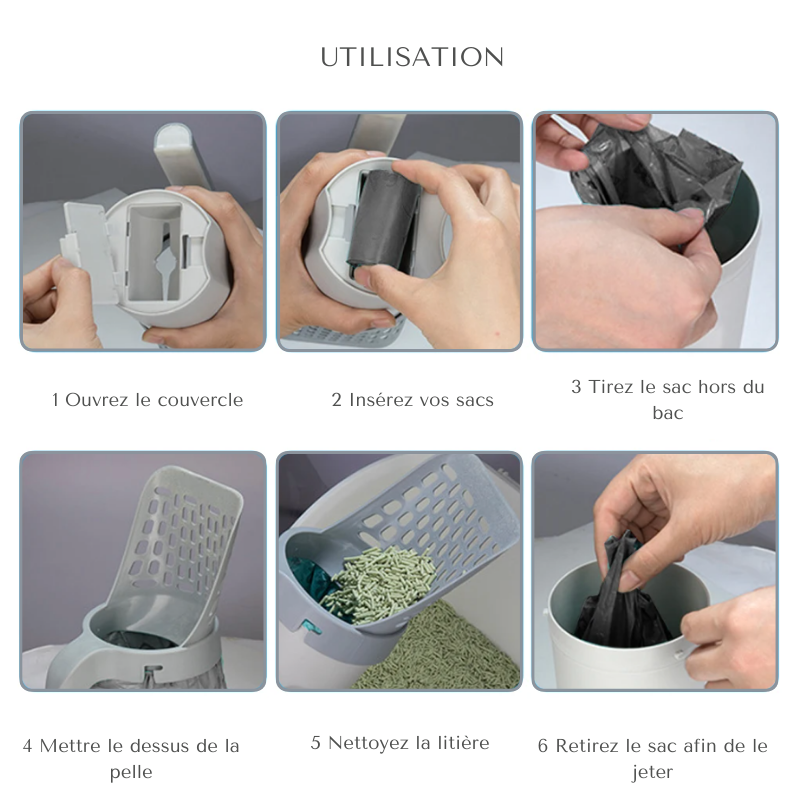 UTILISATION

1 Ouvrez le couvercle

2 Insérez vos sacs

3 Tirez le sac hors du bac

4 Mettre le dessus de la pelle

5 Nettoyez la litière

6 Retirez le sac afin de le jeter